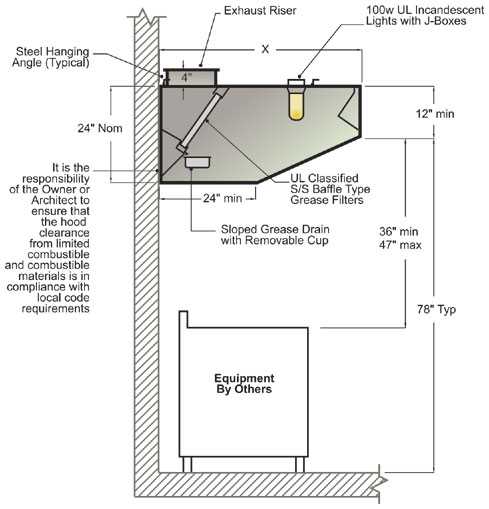 Exhaust Riser

100w UL Incandescent Lights with J-Boxes

Steel Hanging Angle (Typical)

X

4"

24" Nom

12" min

It is the responsibility of the Owner or Architect to ensure that the hood clearance from limited combustible and combustible materials is in compliance with local code requirements

UL Classified S/S Baffle Type Grease Filters

24" min

Sloped Grease Drain with Removable Cup

36" min
47" max

78" Typ

Equipment By Others